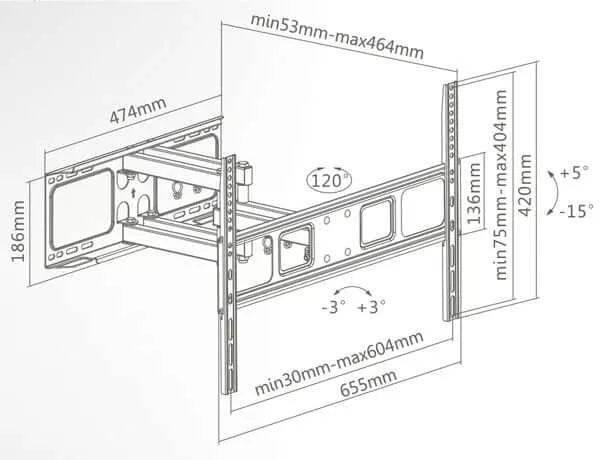 min53mm-max464mm

474mm

186mm

120°

136mm

min75mm-max404mm

420mm

+5°

-15°

-3° +3°

min30mm-max604mm

655mm