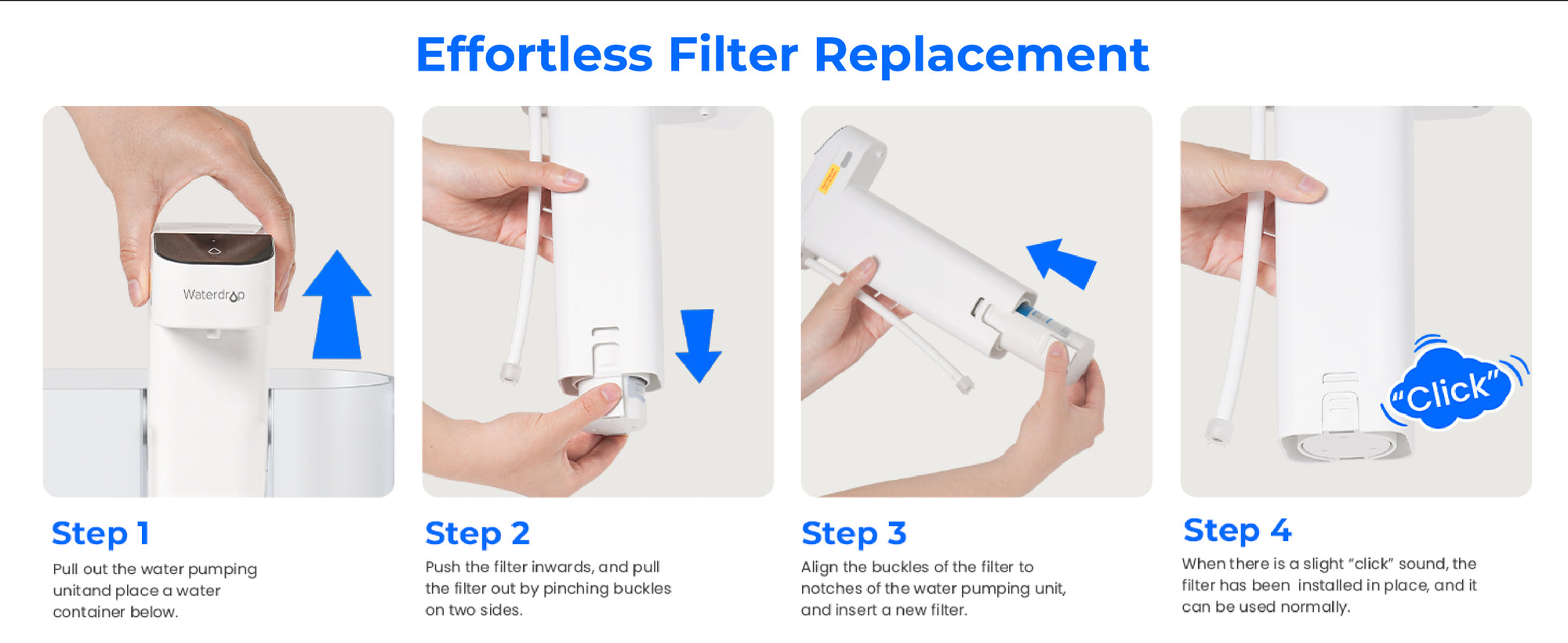 Effortless Filter Replacement

Waterdrop

Step 1
Pull out the water pumping unitand place a water container below.

Step 2
Push the filter inwards, and pull the filter out by pinching buckles on two sides.

Step 3
Align the buckles of the filter to notches of the water pumping unit, and insert a new filter.

"Click"

Step 4
When there is a slight "click" sound, the filter has been installed in place, and it can be used normally.